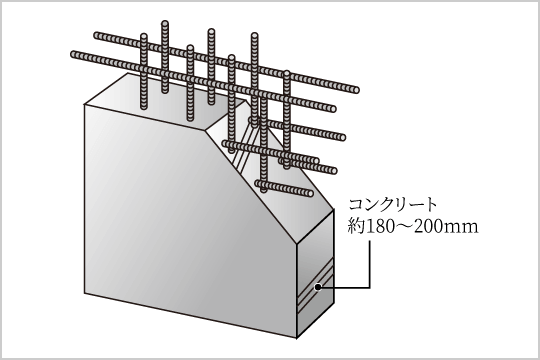 コンクリート
約180～200mm